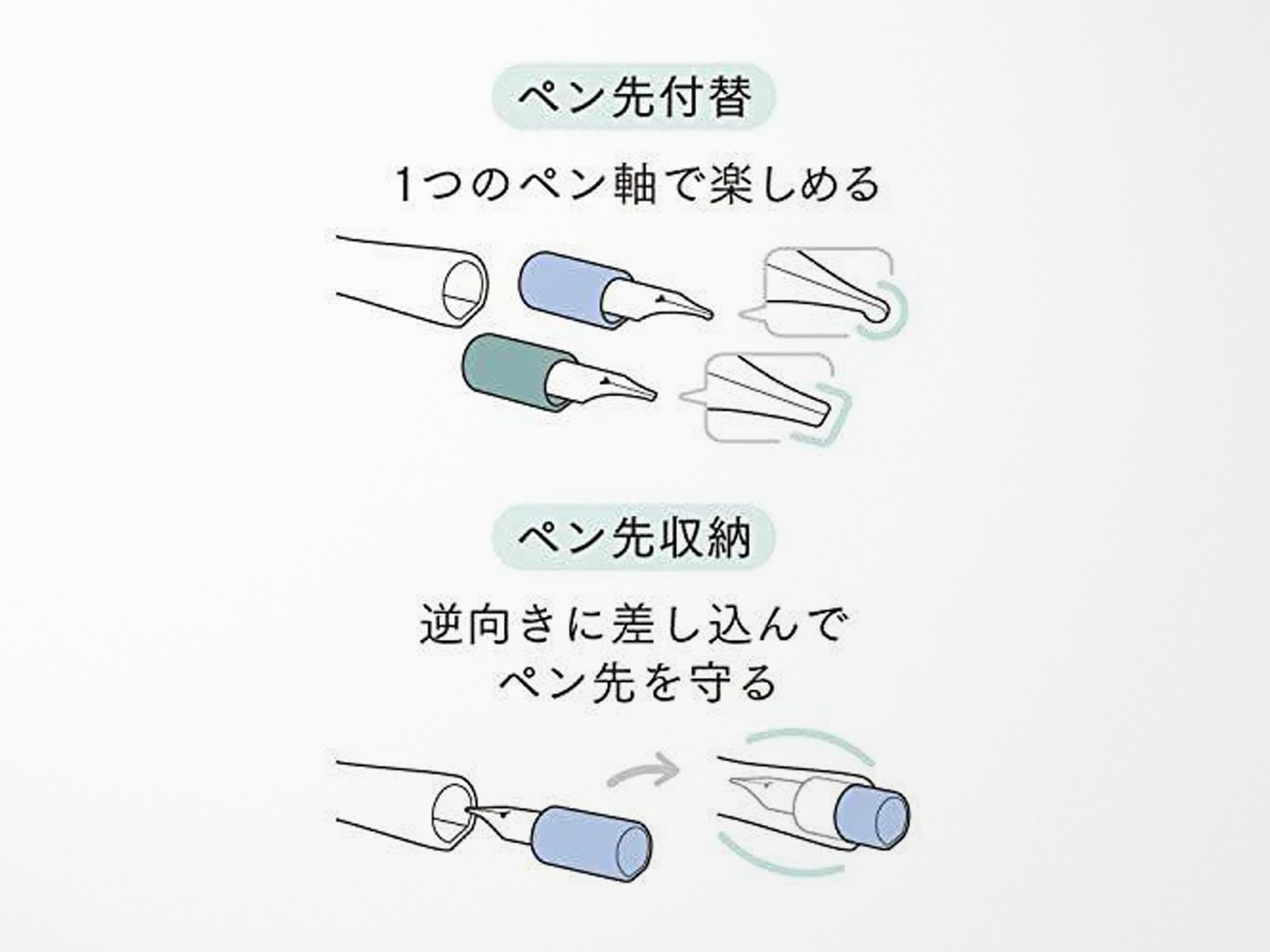 ペン先付替

1つのペン軸で楽しめる

ペン先収納

逆向きに差し込んで
ペン先を守る