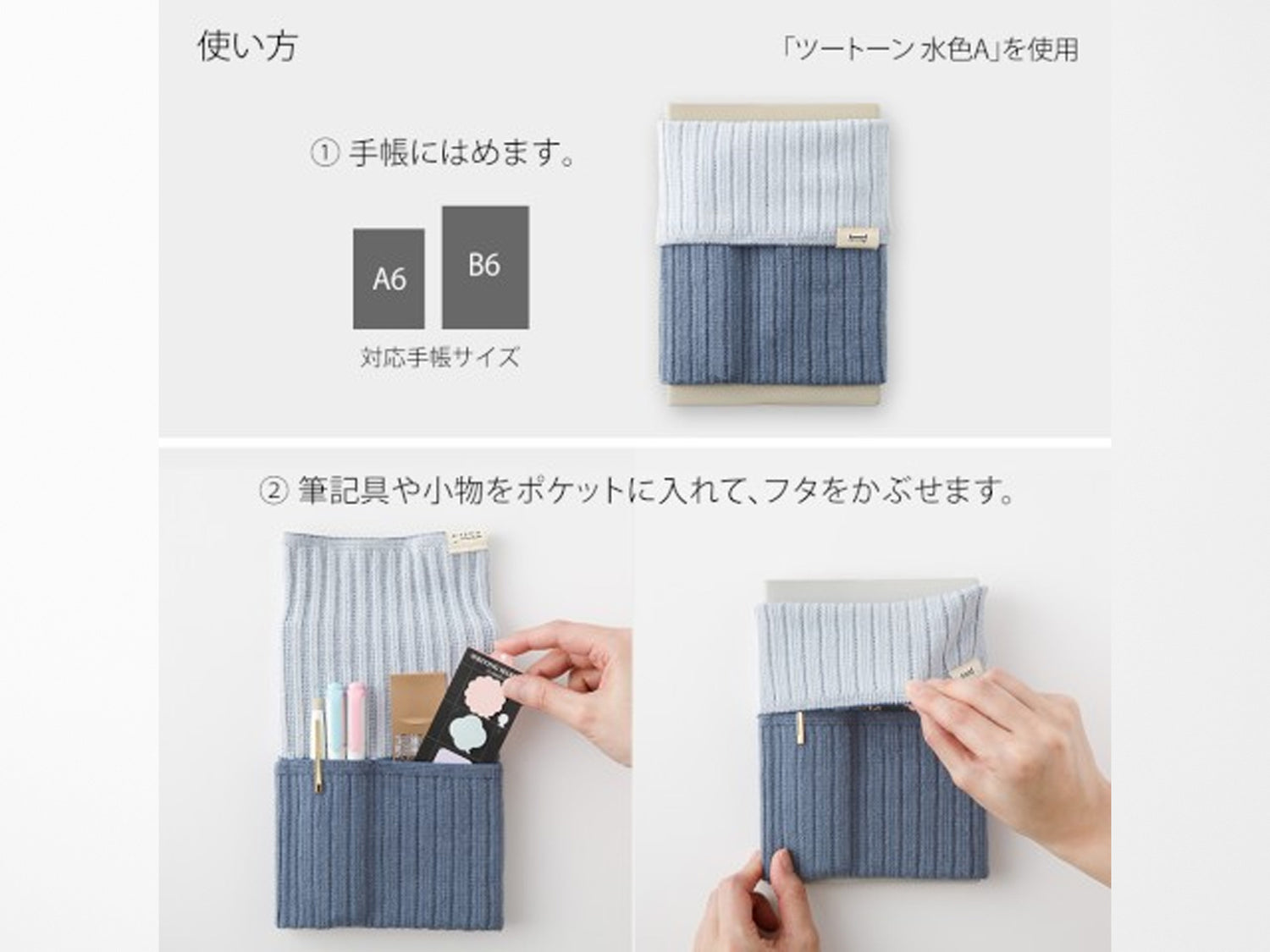 使い方

「ツートーン 水色A」を使用

① 手帳にはめます。

A6

B6

対応手帳サイズ

② 筆記具や小物をポケットに入れて、フタをかぶせます。