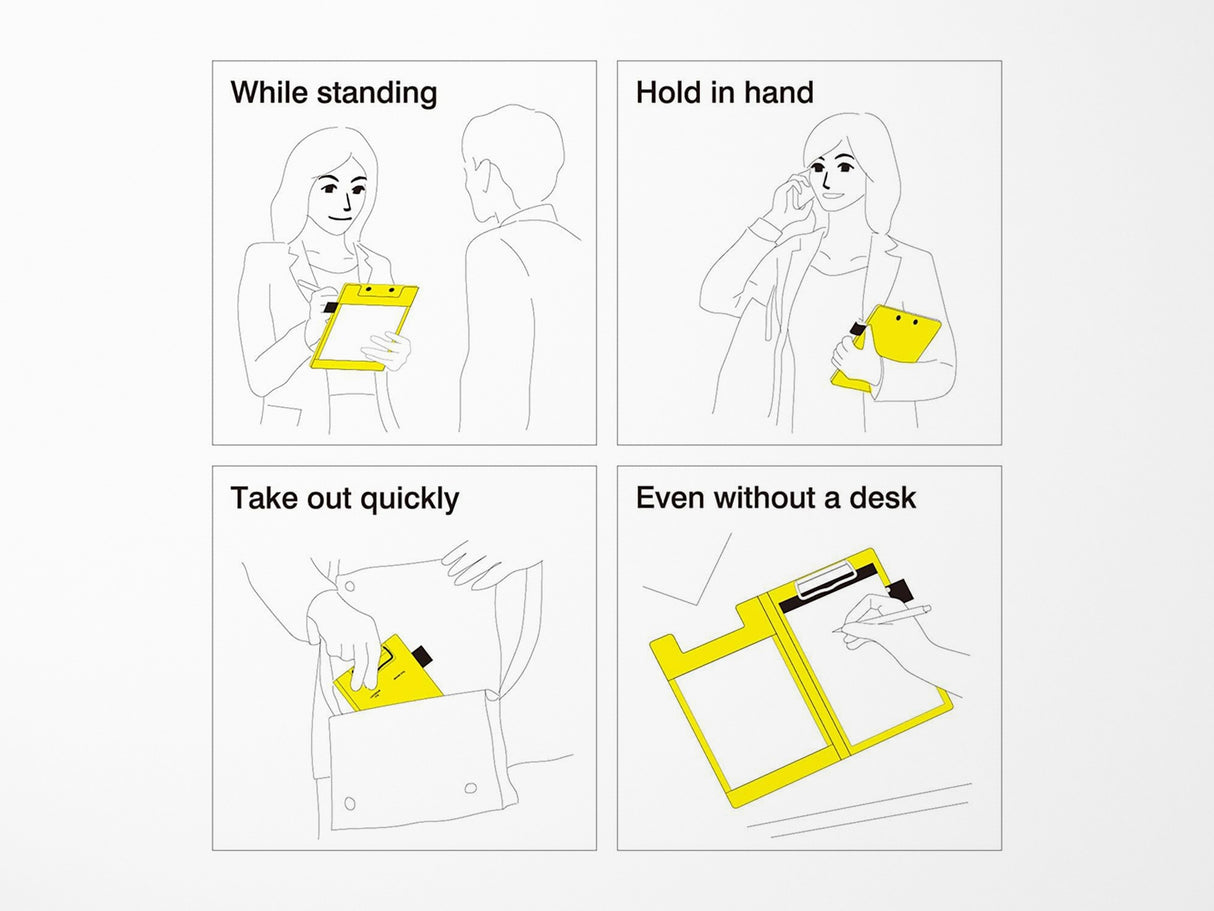 While standing

Hold in hand

Take out quickly

Even without a desk