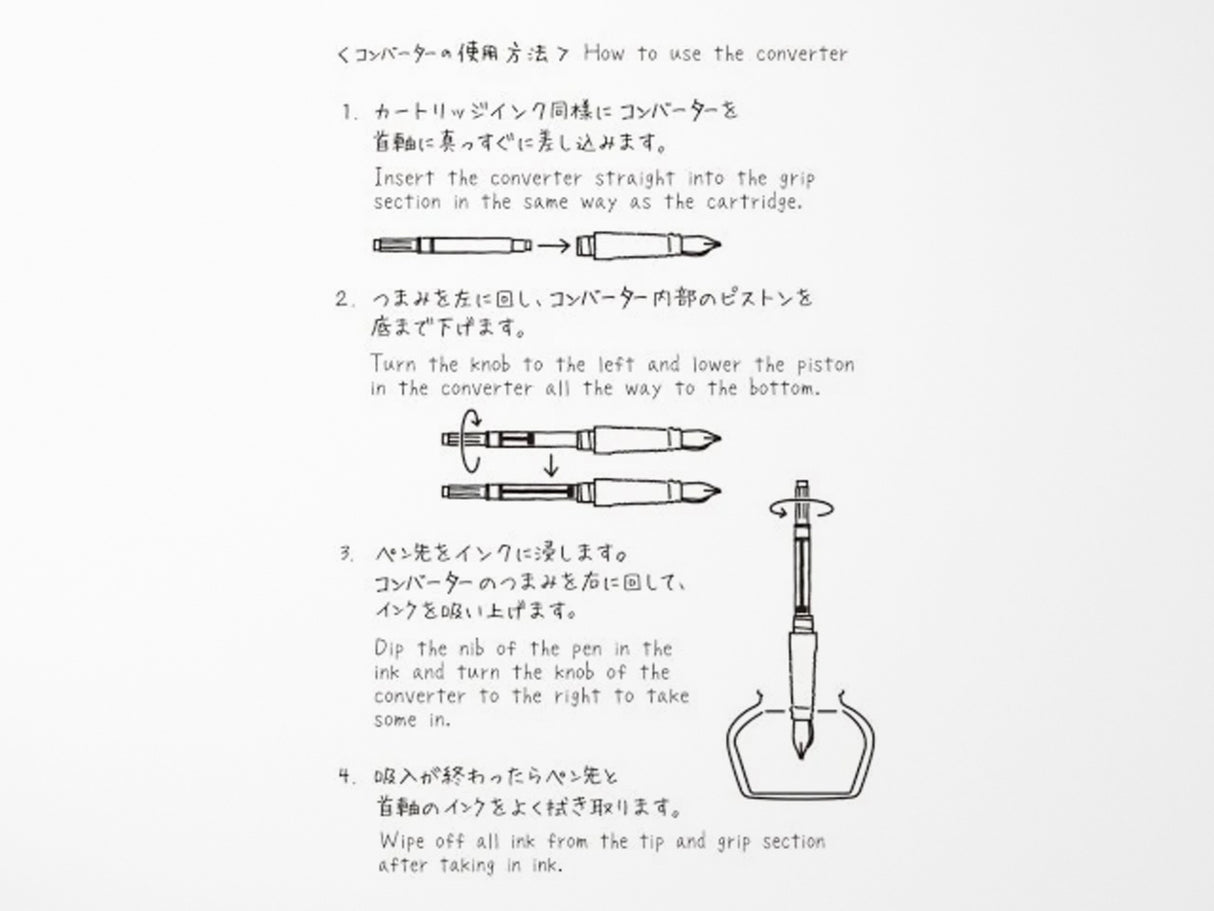 <コンバーターの使用方法> How to use the converter

1. カートリッジインク同様にコンバーターを首軸に真っすぐに差し込みます。

Insert the converter straight into the grip section in the same way as the cartridge.

2. つまみを左に回し、コンバーター内部のピストンを底まで下げます。

Turn the knob to the left and lower the piston in the converter all the way to the bottom.

3. ペン先をインクに浸します。コンバーターのつまみを右に回して、インクを吸い上げます。

Dip the nib of the pen in the ink and turn the knob of the converter to the right to take some in.

4. 吸入が終わったらペン先と首軸のインクをよく拭き取ります。

Wipe off all ink from the tip and grip section after taking in ink.