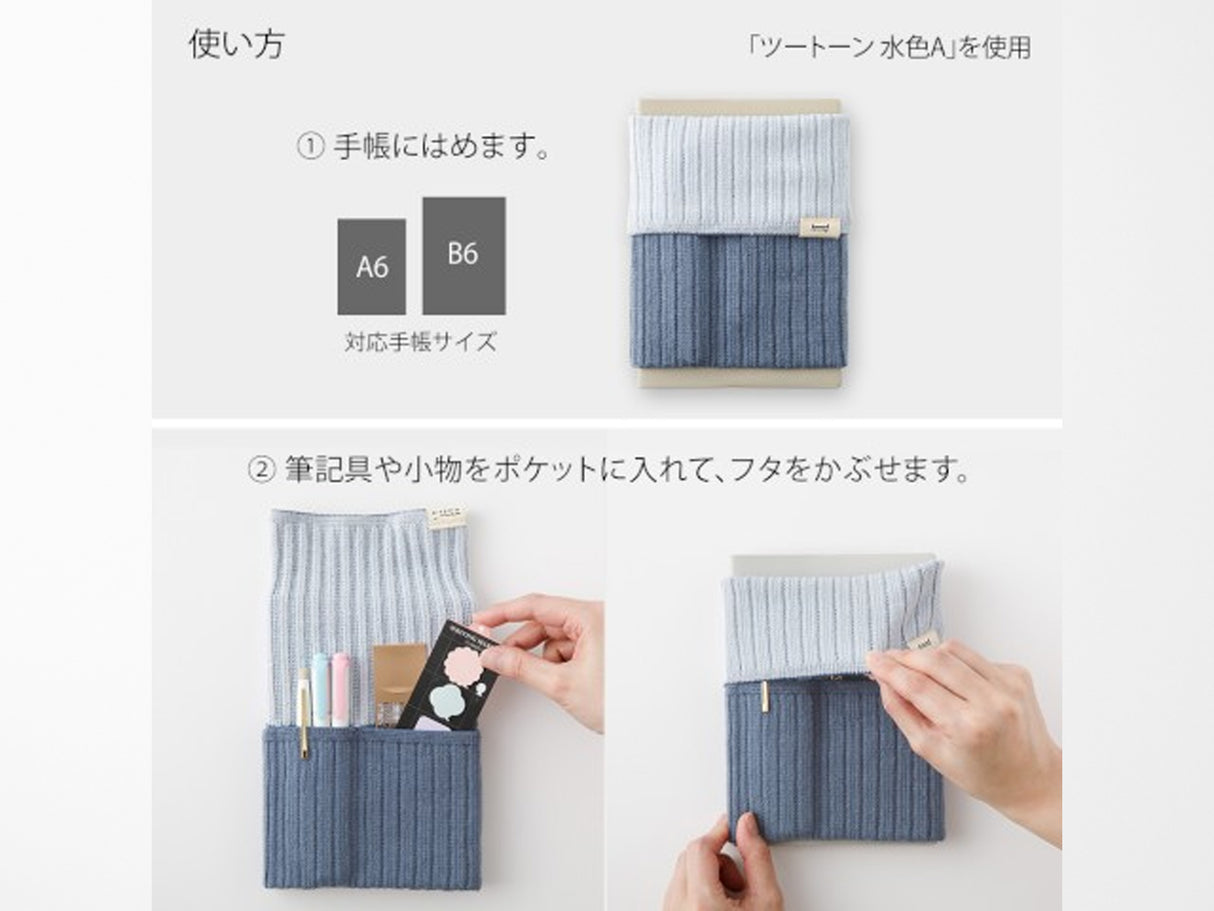 使い方

「ツートーン 水色A」を使用

① 手帳にはめます。

A6

B6

対応手帳サイズ

② 筆記具や小物をポケットに入れて、フタをかぶせます。